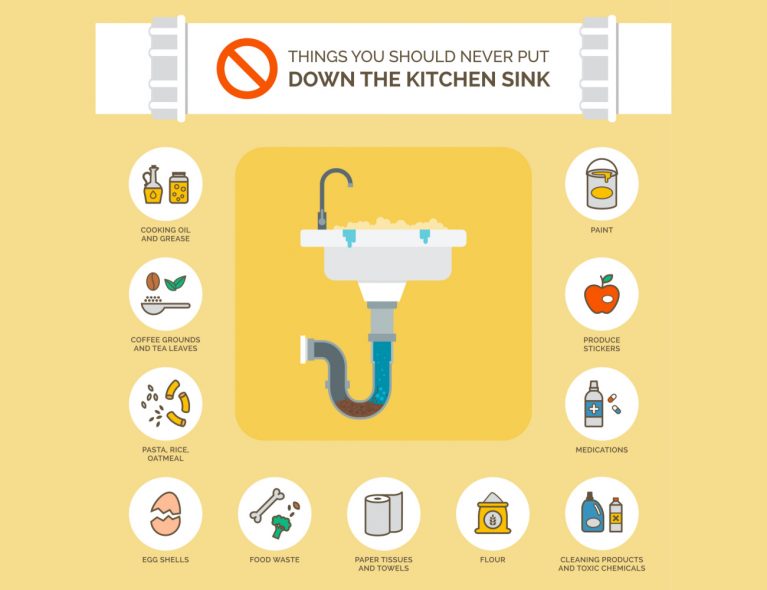 THINGS YOU SHOULD NEVER PUT
DOWN THE KITCHEN SINK

COOKING OIL AND GREASE

COFFEE GROUNDS AND TEA LEAVES

PASTA, RICE, OATMEAL

PAINT

PRODUCE STICKERS

MEDICATIONS

EGG SHELLS

FOOD WASTE

PAPER TISSUES AND TOWELS

FLOUR

CLEANING PRODUCTS AND TOXIC CHEMICALS